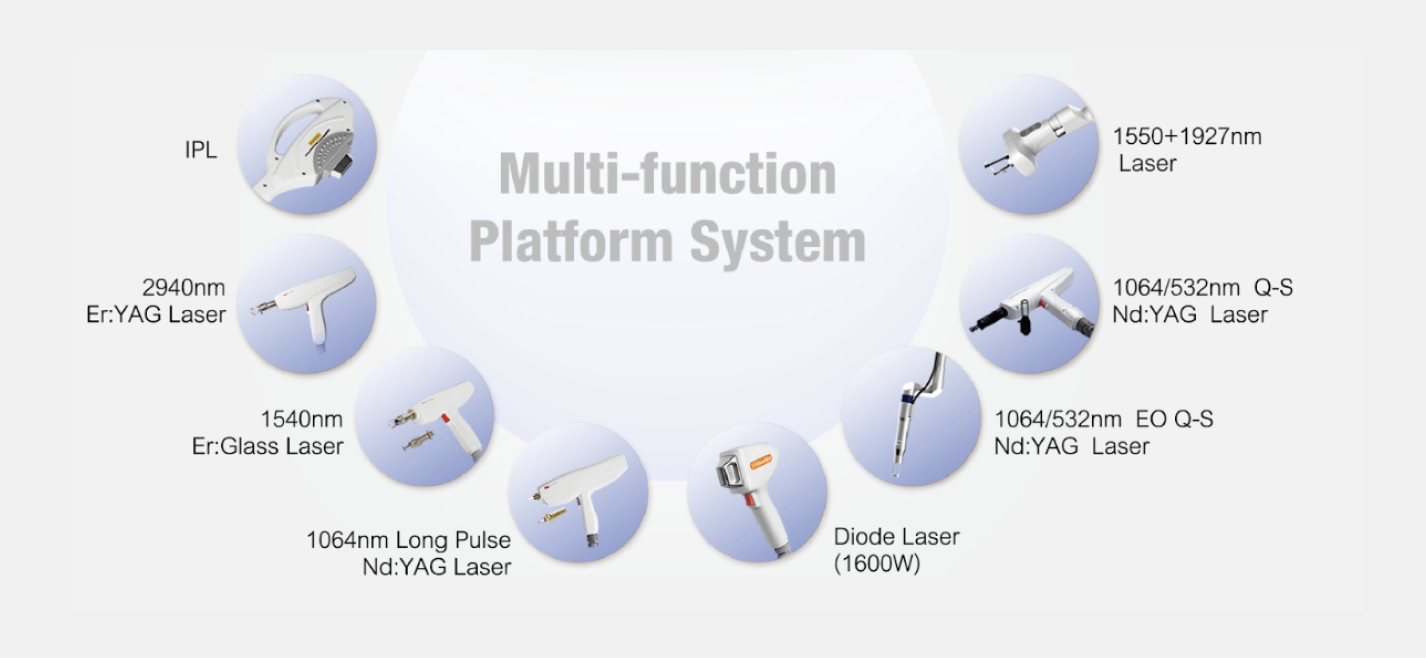 Multi-function Platform System

IPL

2940nm
Er:YAG Laser

1540nm
Er:Glass Laser

1064nm Long Pulse
Nd:YAG Laser

Diode Laser
(1600W)

1064/532nm EO Q-S
Nd:YAG Laser

1064/532nm Q-S
Nd:YAG Laser

1550+1927nm
Laser