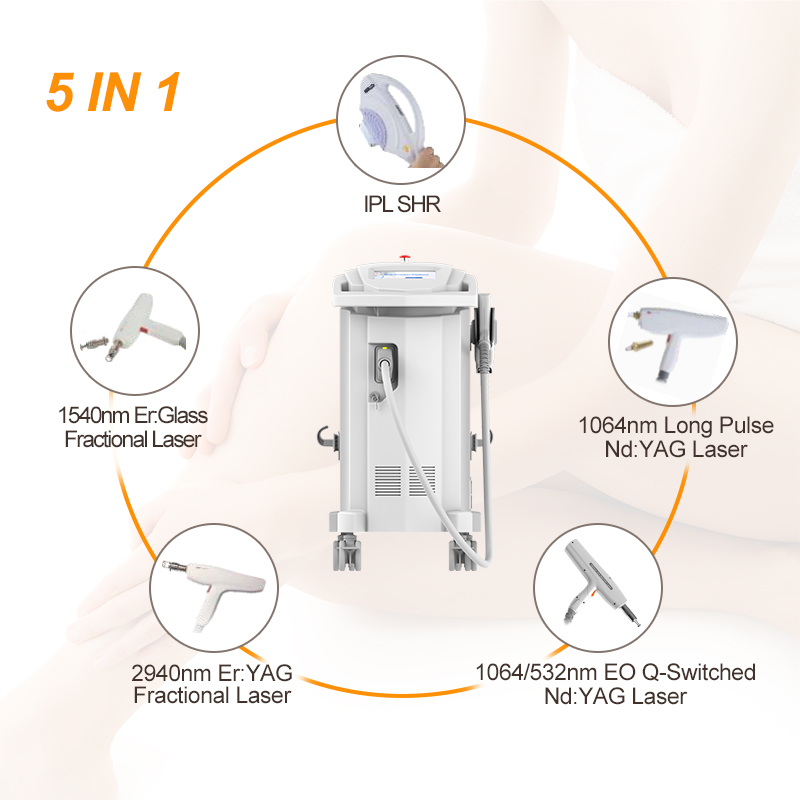 5 IN 1

IPL SHR

1540nm Er:Glass Fractional Laser

1064nm Long Pulse Nd:YAG Laser

2940nm Er:YAG Fractional Laser

1064/532nm EO Q-Switched Nd:YAG Laser